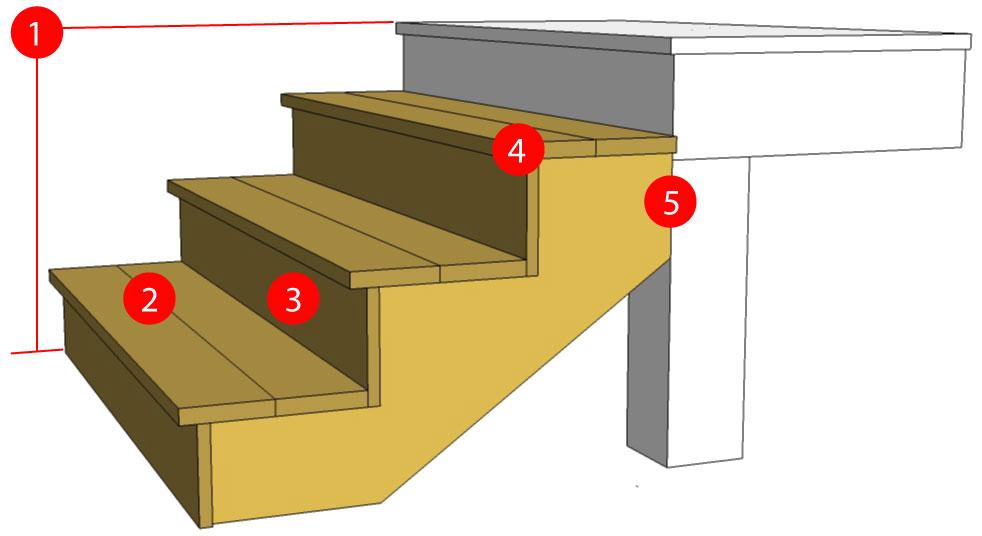 1
2
3
4
5